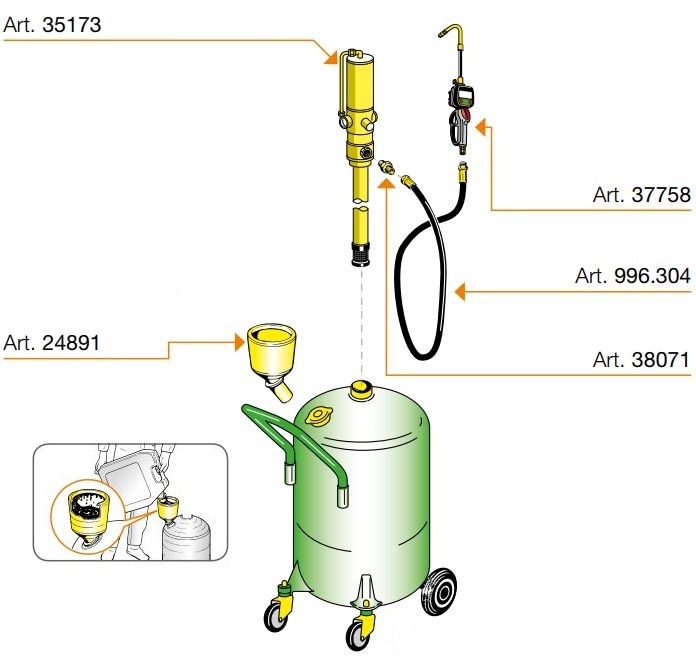 Art. 35173

Art. 37758

Art. 996.304

Art. 24891

Art. 38071